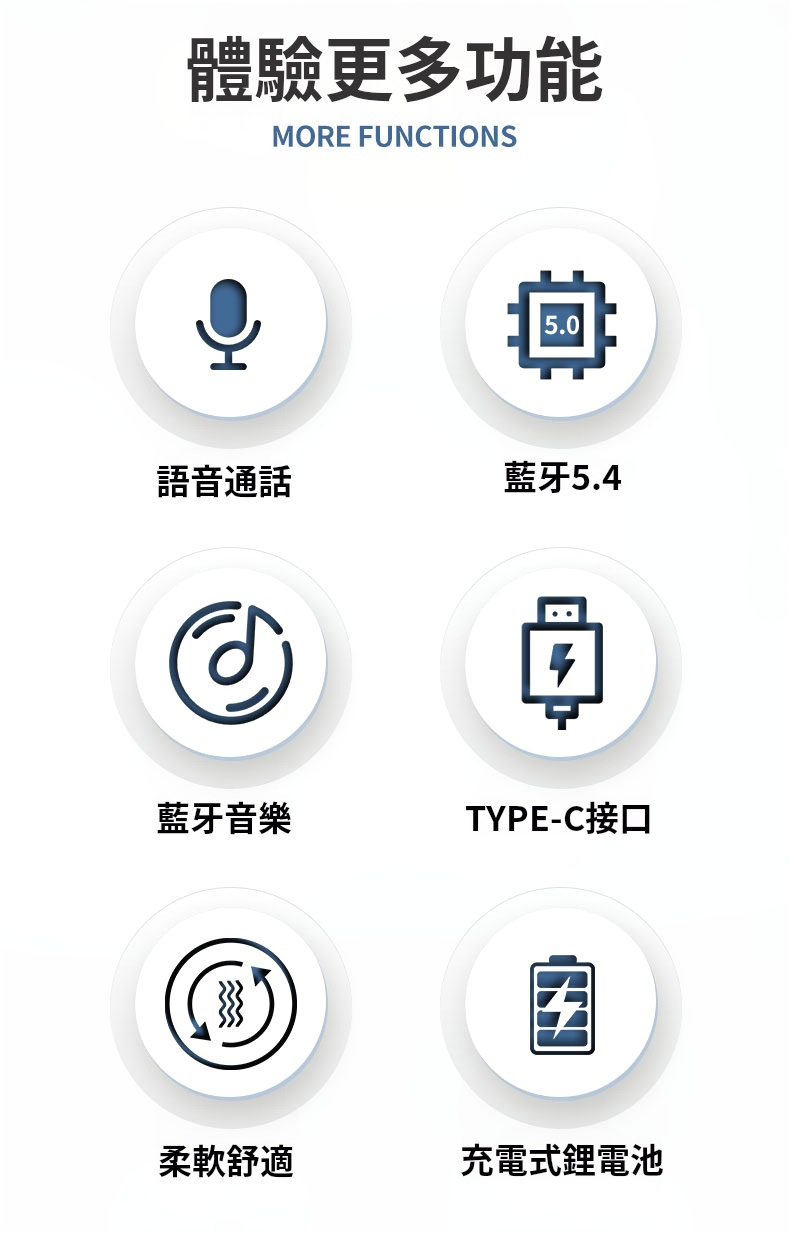 體驗更多功能

MORE FUNCTIONS

5.0

語音通話

藍牙5.4

藍牙音樂

TYPE-C接口

柔軟舒適

充電式鋰電池