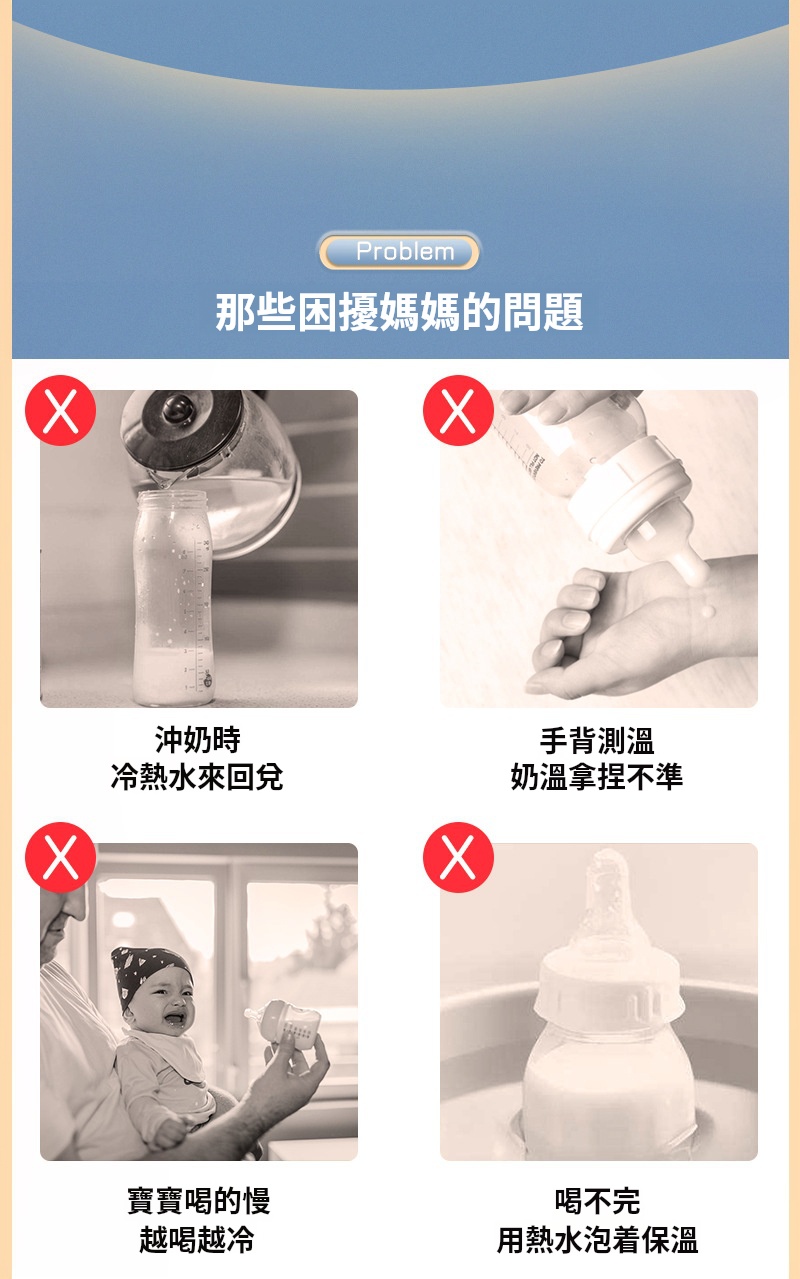 Problem

那些困擾媽媽的問題

X

沖奶時
冷熱水來回兌

X

手背測溫
奶溫拿捏不準

X

寶寶喝的慢
越喝越冷

X

喝不完
用熱水泡着保溫