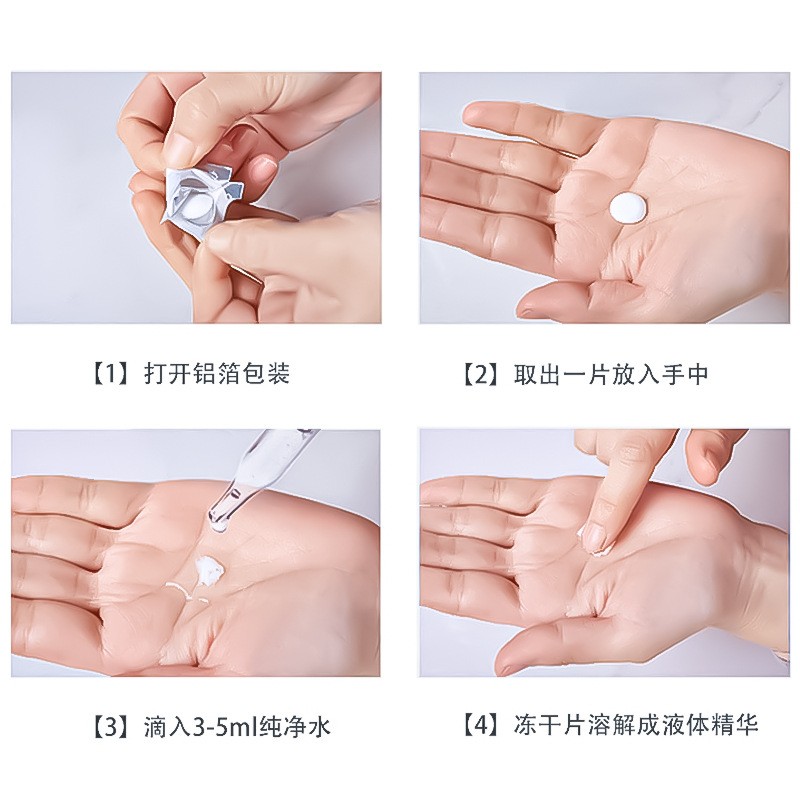 【1】打开铝箔包装

【2】取出一片放入手中

【3】滴入3-5ml纯净水

【4】冻干片溶解成液体精华