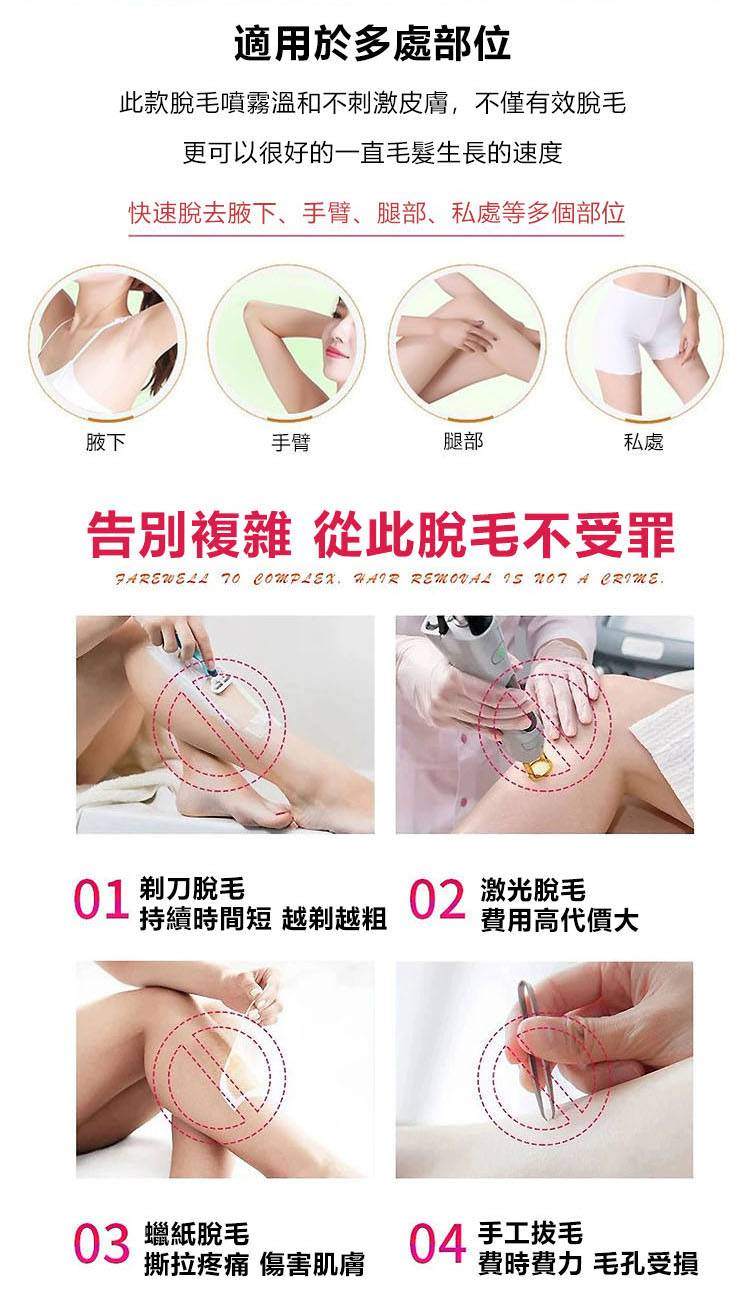 適用於多處部位

此款脫毛噴霧溫和不刺激皮膚，不僅有效脫毛

更可以很好的一直毛髮生長的速度

快速脫去腋下、手臂、腿部、私處等多個部位

腋下

手臂

腿部

私處

告別複雜 從此脫毛不受罪

FAREWELL TO COMPLEX. HAIR REMOVAL IS NOT A CRIME.

01 剃刀脫毛
持續時間短 越剃越粗

02 激光脫毛
費用高代價大

03 蠟紙脫毛
撕拉疼痛 傷害肌膚

04 手工拔毛
費時費力 毛孔受損