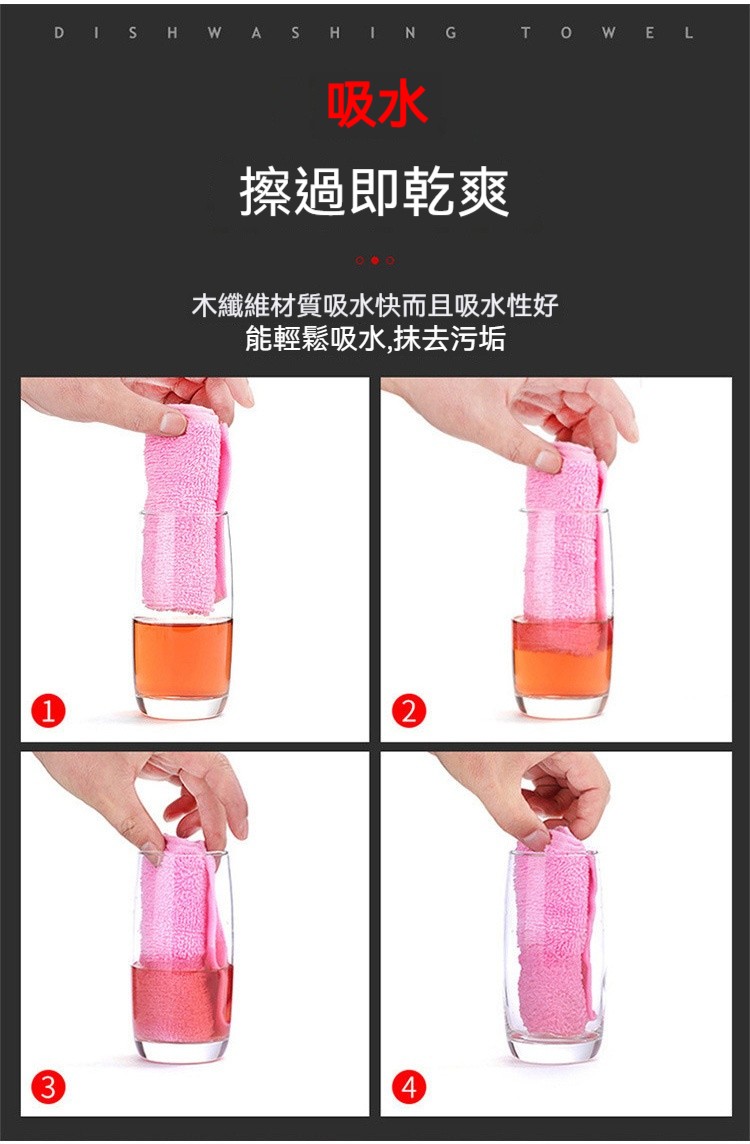 DISHWASHING TOWEL

吸水

擦過即乾爽

木纖維材質吸水快而且吸水性好
能輕鬆吸水,抹去污垢

1

2

3

4