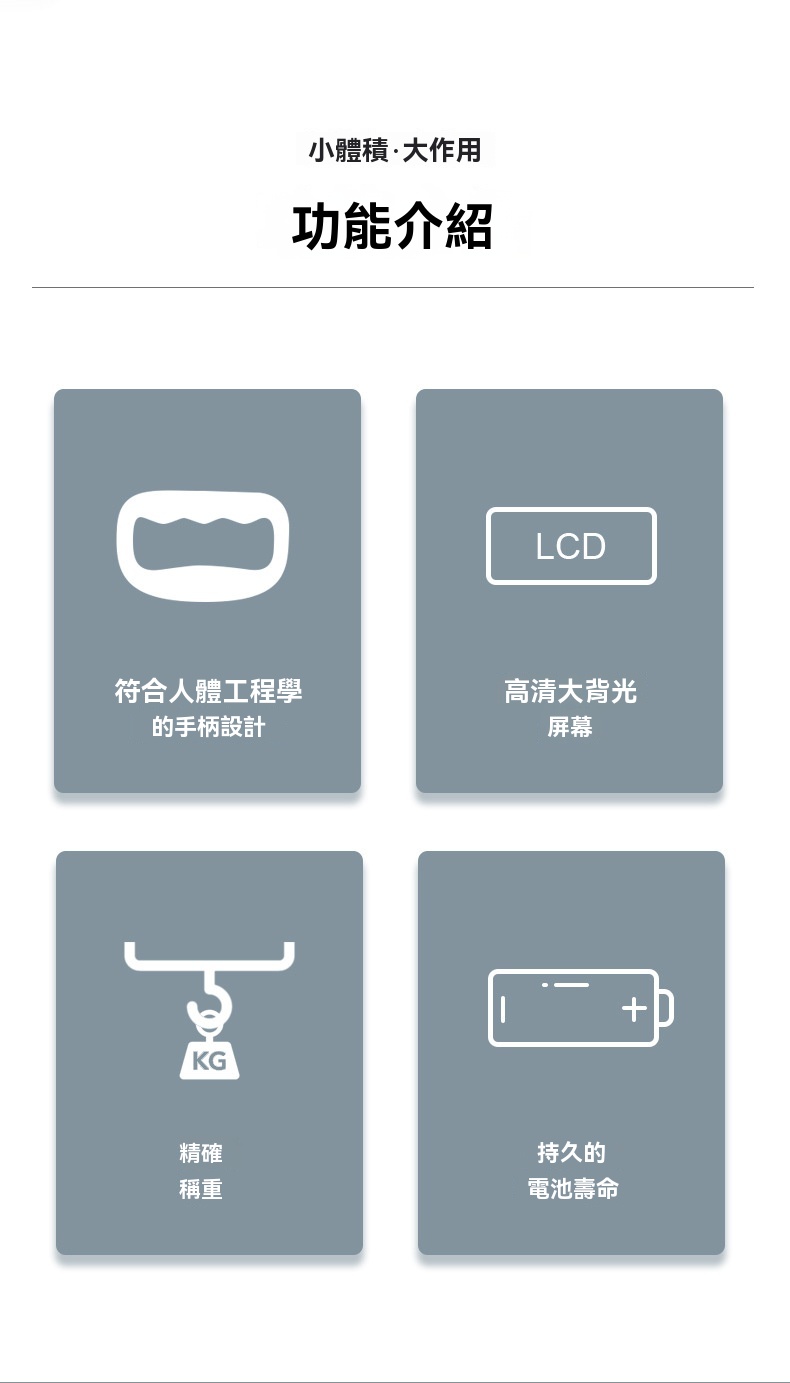 小體積·大作用

功能介紹

符合人體工程學
的手柄設計

LCD

高清大背光
屏幕

KG

精確
稱重

持久的
電池壽命