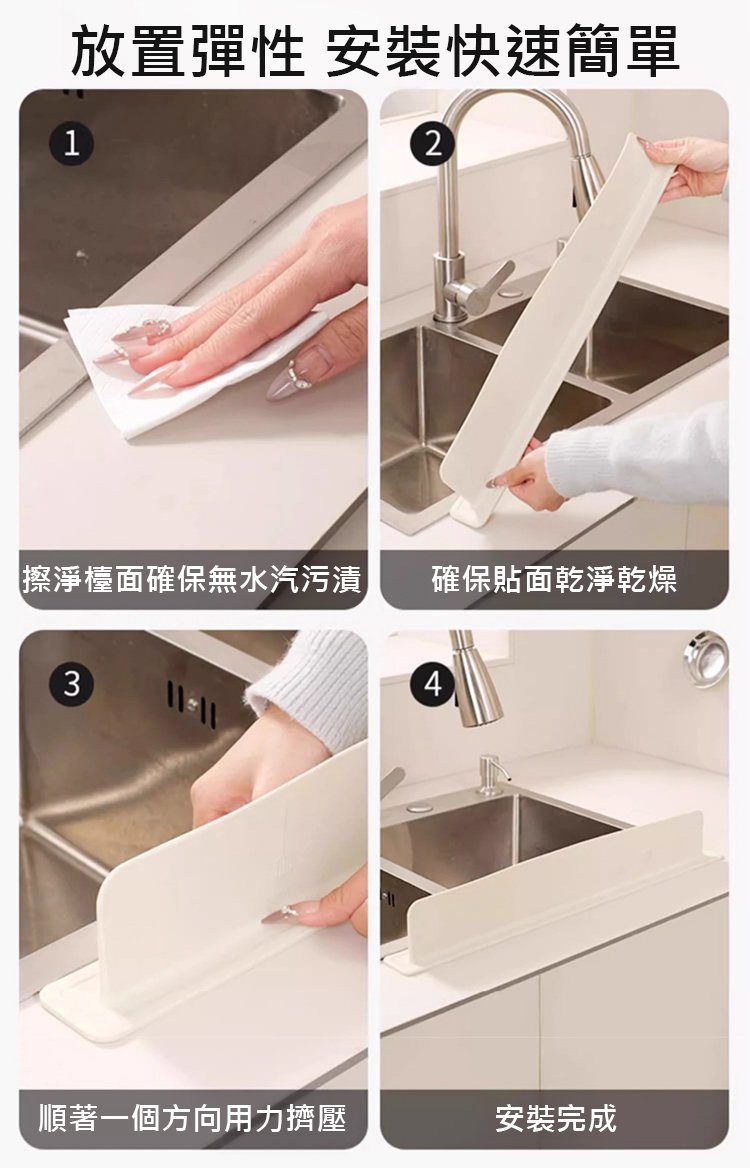 放置彈性 安裝快速簡單

1

擦淨檯面確保無水汽污漬

2

確保貼面乾淨乾燥

3

順著一個方向用力擠壓

4

安裝完成