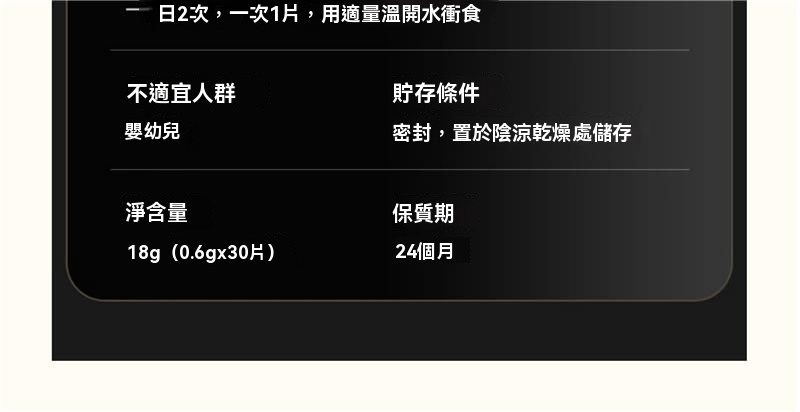 一日2次，一次1片，用適量溫開水衝食

不適宜人群

嬰幼兒

貯存條件

密封，置於陰涼乾燥處儲存

淨含量

18g（0.6gx30片）

保質期

24個月