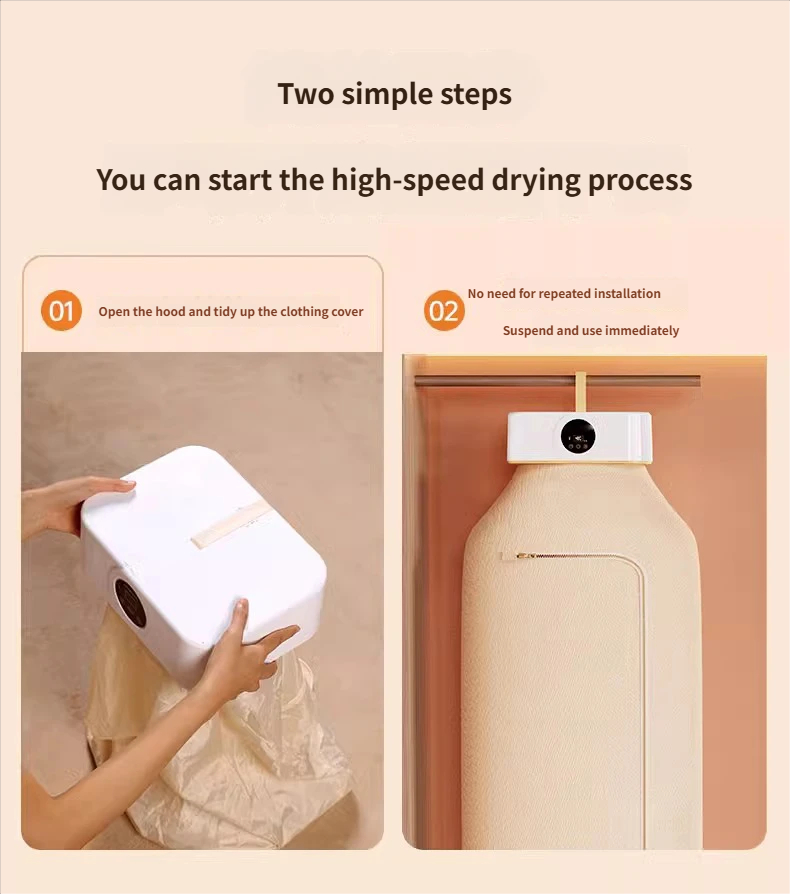 Two simple steps

You can start the high-speed drying process

01 Open the hood and tidy up the clothing cover

02 No need for repeated installation

Suspend and use immediately